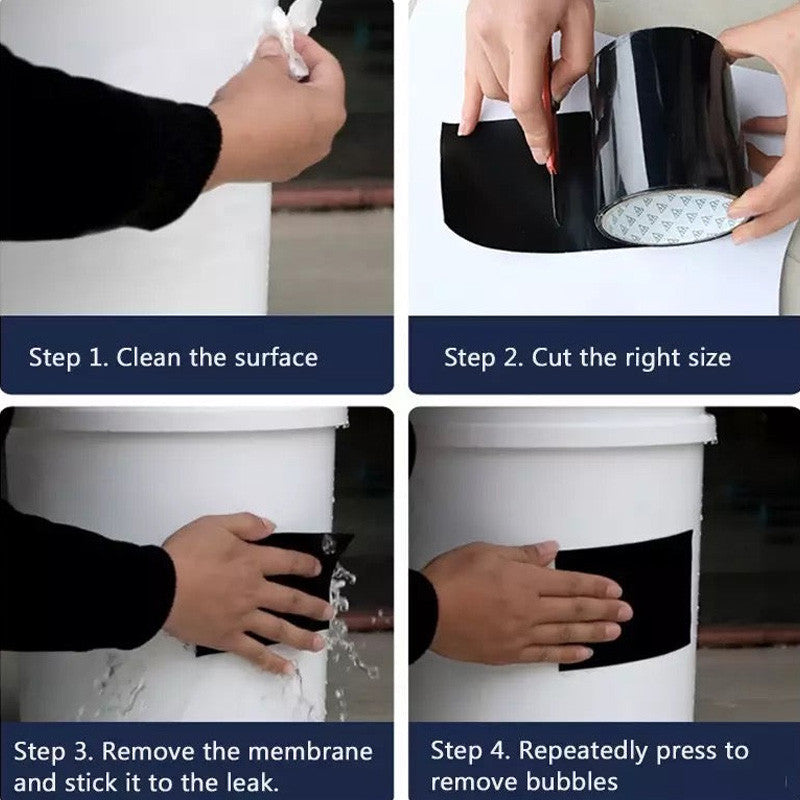 Step 1. Clean the surface

Step 2. Cut the right size

Step 3. Remove the membrane and stick it to the leak.

Step 4. Repeatedly press to remove bubbles